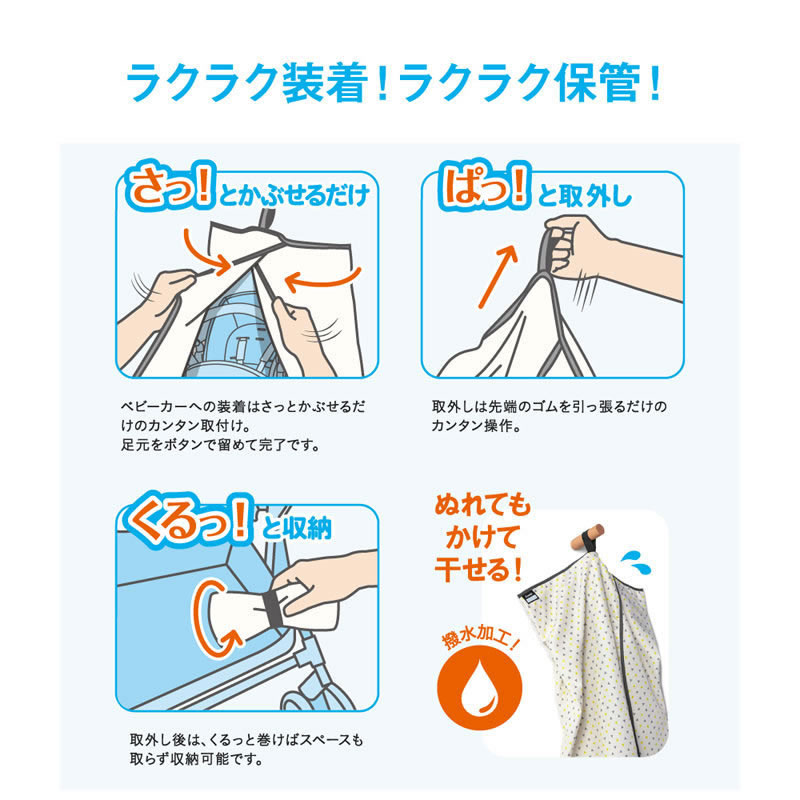 ラクラク装着！ラクラク保管！

さっ！とかぶせるだけ

ベビーカーへの装着はさっとかぶせるだけのカンタン取付け。
足元をボタンで留めて完了です。

ぱっ！と取外し

取外しは先端のゴムを引っ張るだけのカンタン操作。

くるっ！と収納

取外し後は、くるっと巻けばスペースも取らず収納可能です。

ぬれてもかけて干せる！

撥水加工！